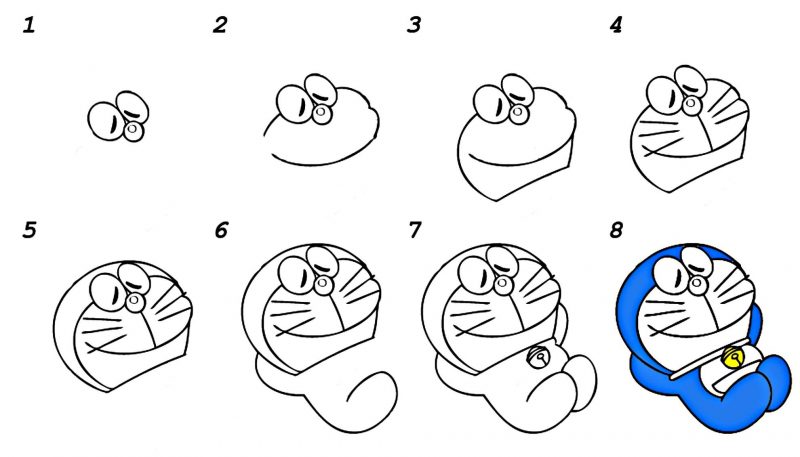 1

2

3

4

5

6

7

8